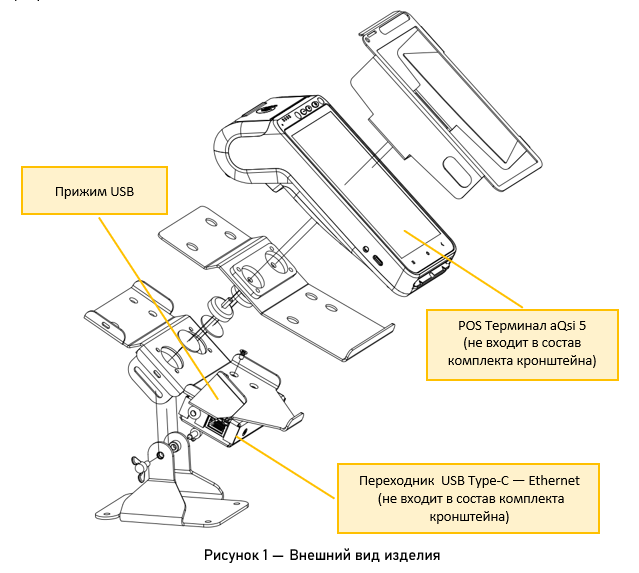 Прижим USB

POS Терминал aQsi 5
(не входит в состав комплекта кронштейна)

Переходник USB Type-C — Ethernet
(не входит в состав комплекта кронштейна)

Рисунок 1 — Внешний вид изделия